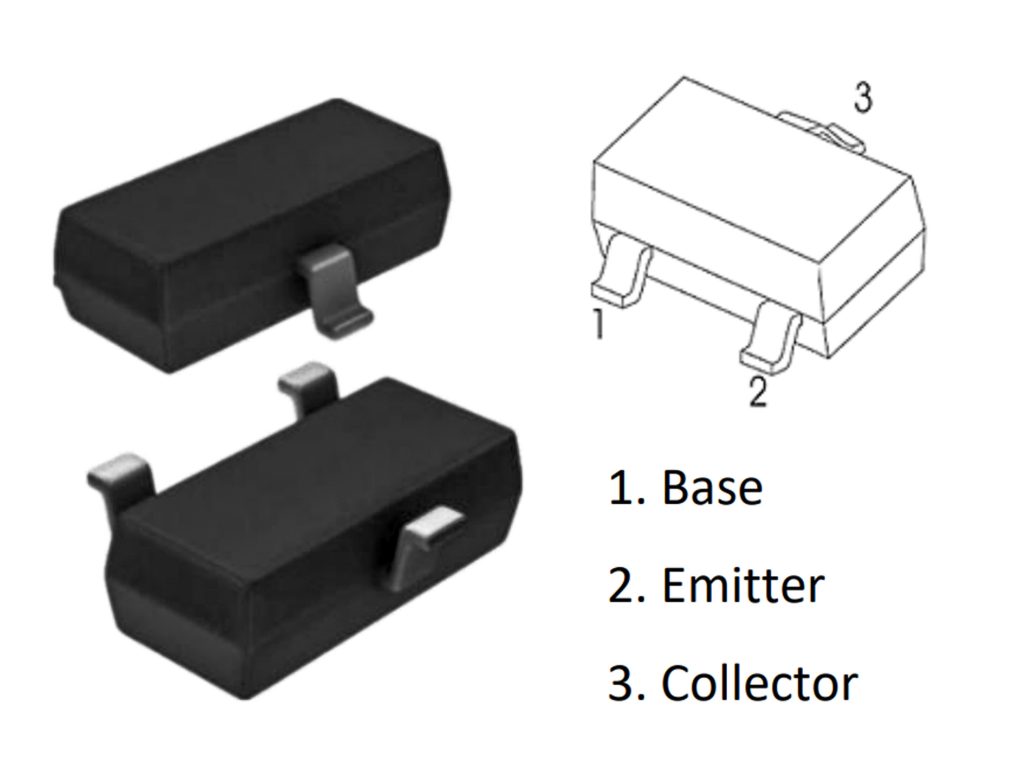 3
1
2
1. Base
2. Emitter
3. Collector