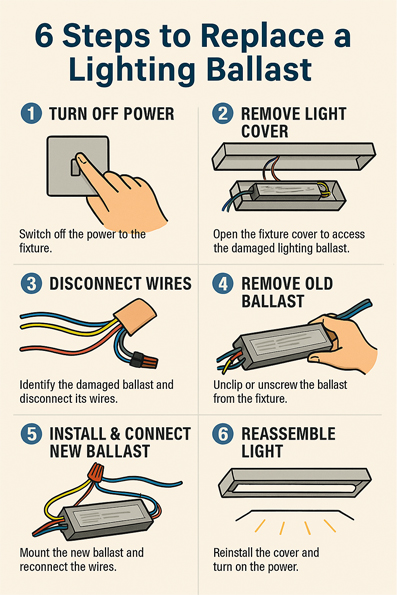 6 Steps to Replace a Lighting Ballast

1 TURN OFF POWER

Switch off the power to the fixture.

2 REMOVE LIGHT COVER

Open the fixture cover to access the damaged lighting ballast.

3 DISCONNECT WIRES

Identify the damaged ballast and disconnect its wires.

4 REMOVE OLD BALLAST

Unclip or unscrew the ballast from the fixture.

5 INSTALL & CONNECT NEW BALLAST

Mount the new ballast and reconnect the wires.

6 REASSEMBLE LIGHT

Reinstall the cover and turn on the power.