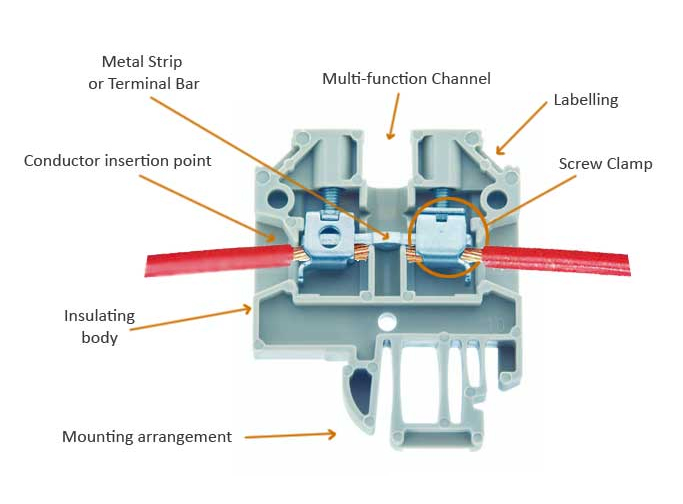 Metal Strip or Terminal Bar

Multi-function Channel

Labelling

Conductor insertion point

Screw Clamp

Insulating body

Mounting arrangement