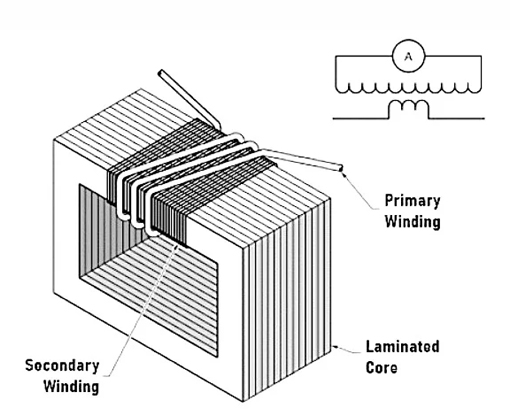 A

Primary Winding

Socondary Winding

Laminated Core