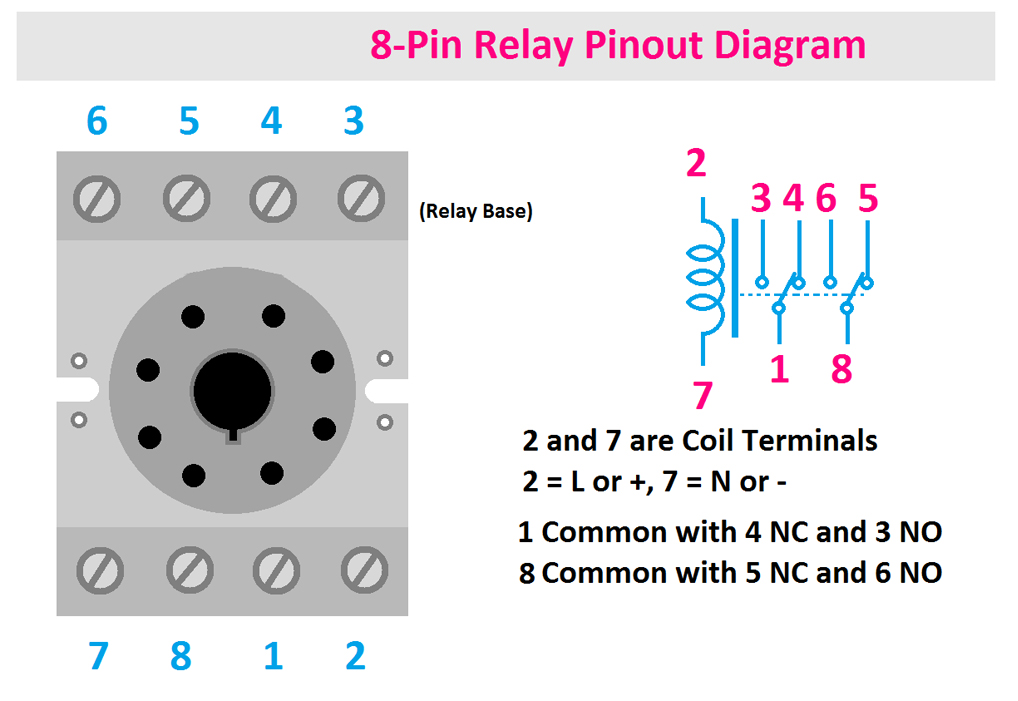 8-Pin Relay Pinout Diagram

6 5 4 3

(Relay Base)

7 8 1 2

2

3 4 6 5

1 8

7

2 and 7 are Coil Terminals
2 = L or +, 7 = N or -

1 Common with 4 NC and 3 NO
8 Common with 5 NC and 6 NO