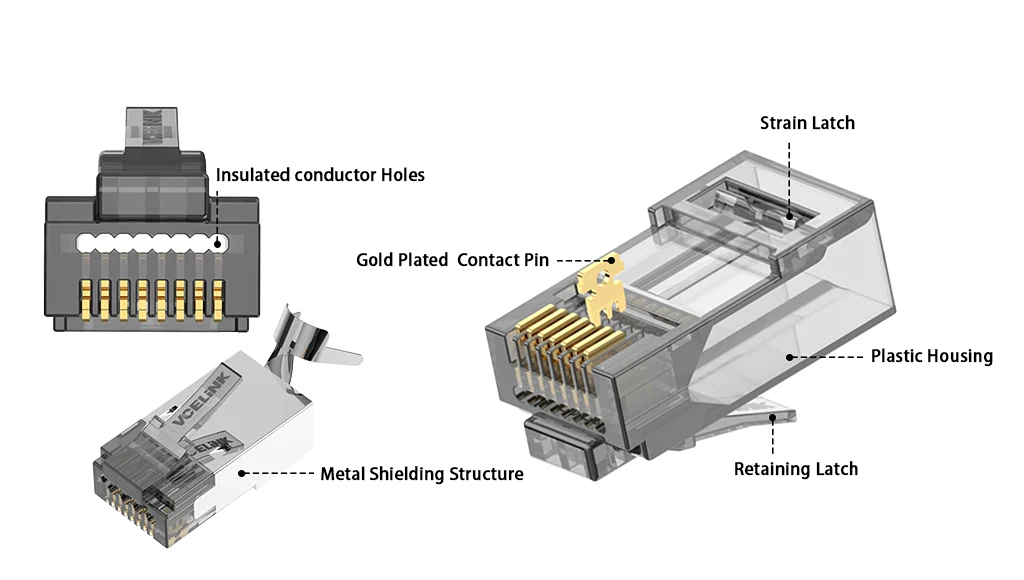 VCELINK

Insulated conductor Holes

VCELINK

VCELINK

Metal Shielding Structure

Strain Latch

Gold Plated Contact Pin

Plastic Housing

Retaining Latch